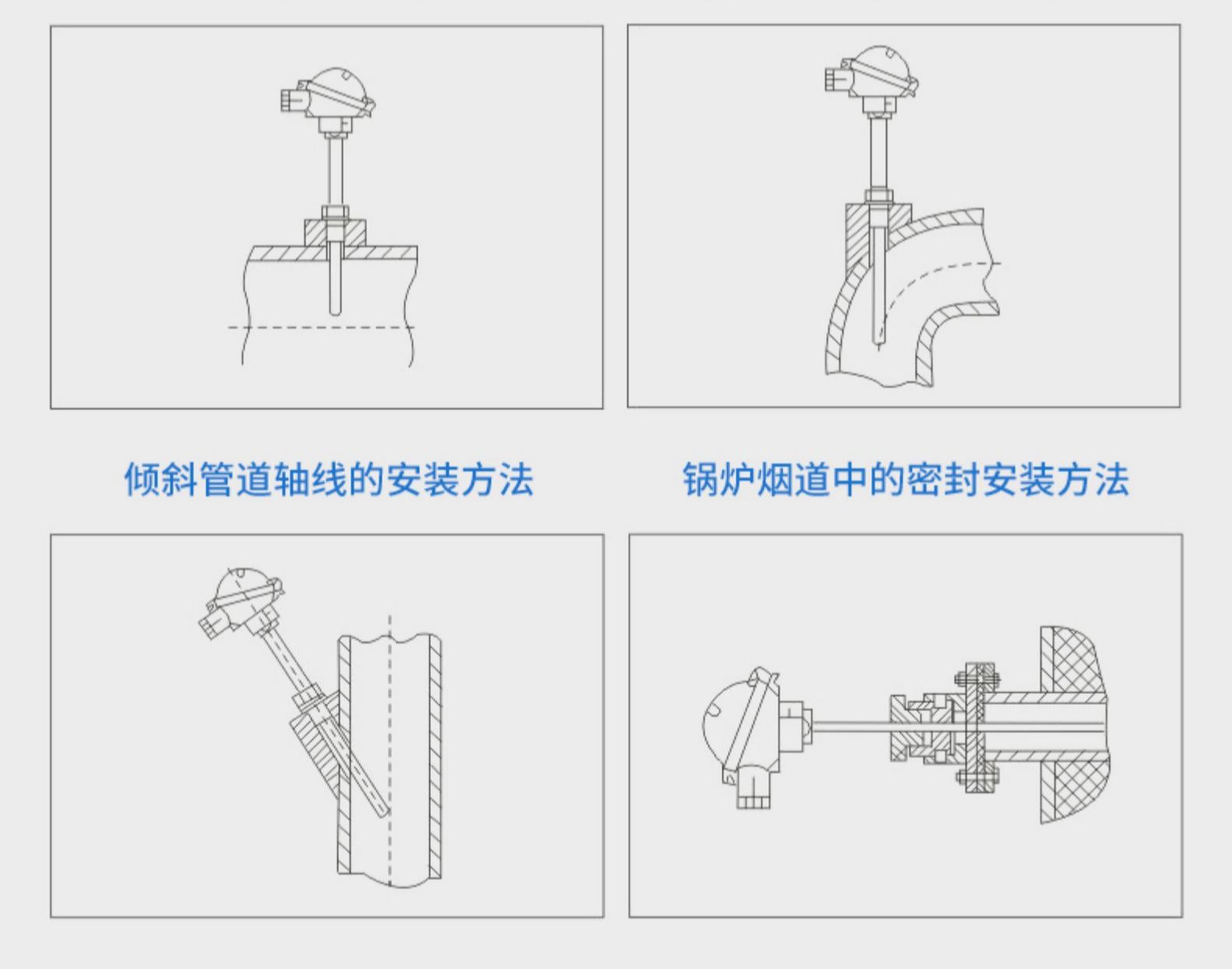 倾斜管道轴线的安装方法

锅炉烟道中的密封安装方法